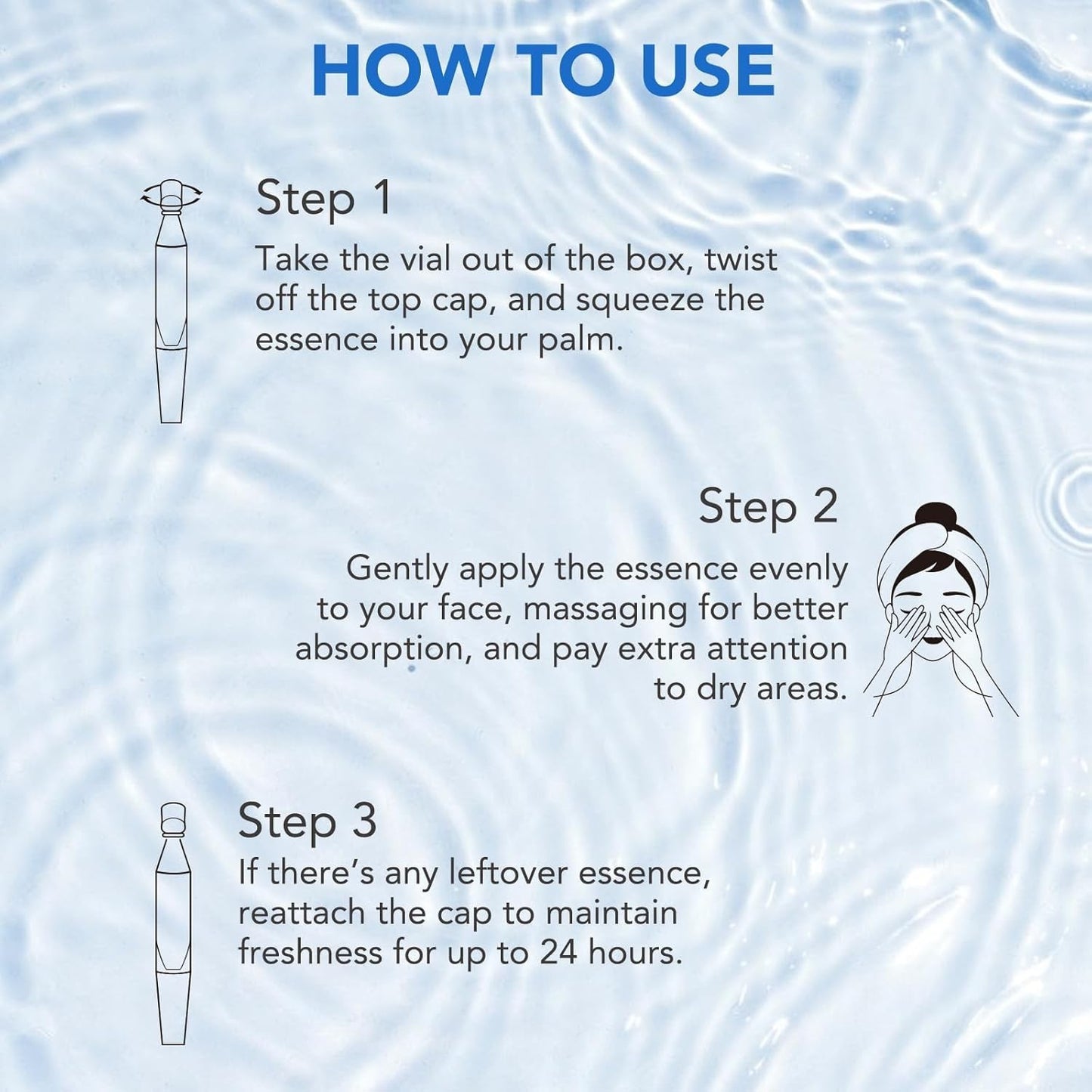 HOW TO USE

Step 1

Take the vial out of the box, twist off the top cap, and squeeze the essence into your palm.

Step 2

Gently apply the essence evenly to your face, massaging for better absorption, and pay extra attention to dry areas.

Step 3

If there's any leftover essence, reattach the cap to maintain freshness for up to 24 hours.